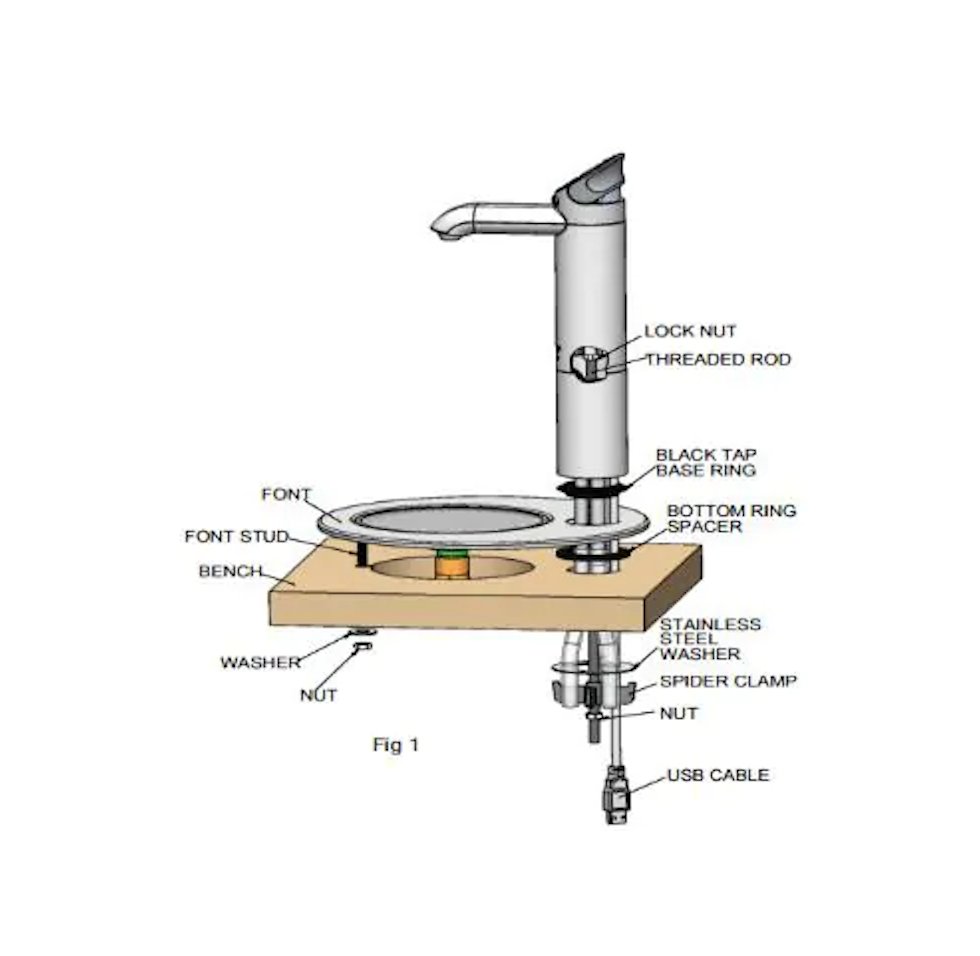 LOCK NUT
THREADED ROD
BLACK TAP BASE RING
FONT
BOTTOM RING SPACER
FONT STUD
BENCH
STAINLESS STEEL WASHER
WASHER
SPIDER CLAMP
NUT
NUT
Fig 1
USB CABLE