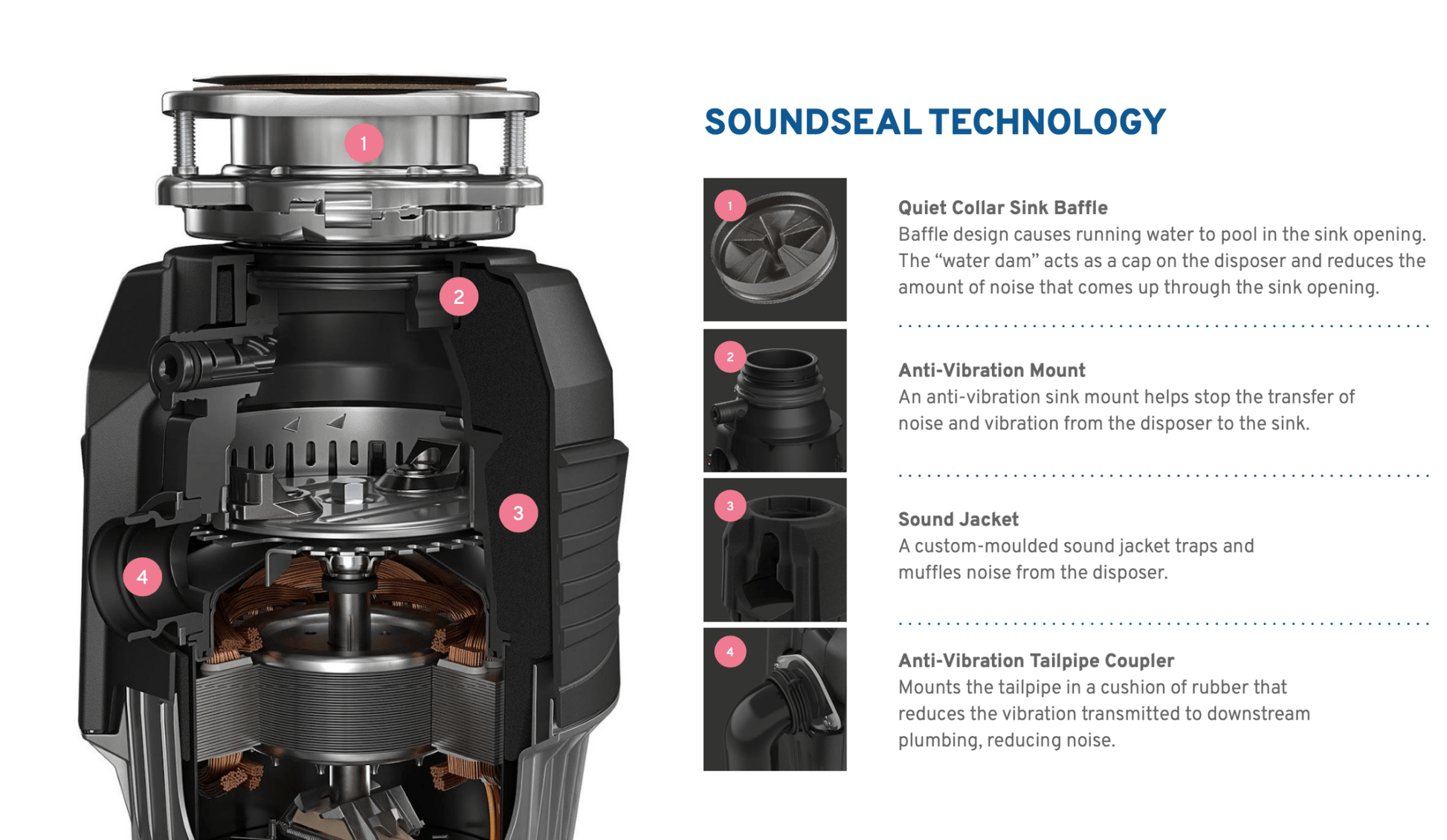 1

2

3

4

SOUNDSEAL TECHNOLOGY

1

Quiet Collar Sink Baffle
Baffle design causes running water to pool in the sink opening. The “water dam” acts as a cap on the disposer and reduces the amount of noise that comes up through the sink opening.

2

Anti-Vibration Mount
An anti-vibration sink mount helps stop the transfer of noise and vibration from the disposer to the sink.

3

Sound Jacket
A custom-moulded sound jacket traps and muffles noise from the disposer.

4

Anti-Vibration Tailpipe Coupler
Mounts the tailpipe in a cushion of rubber that reduces the vibration transmitted to downstream plumbing, reducing noise.